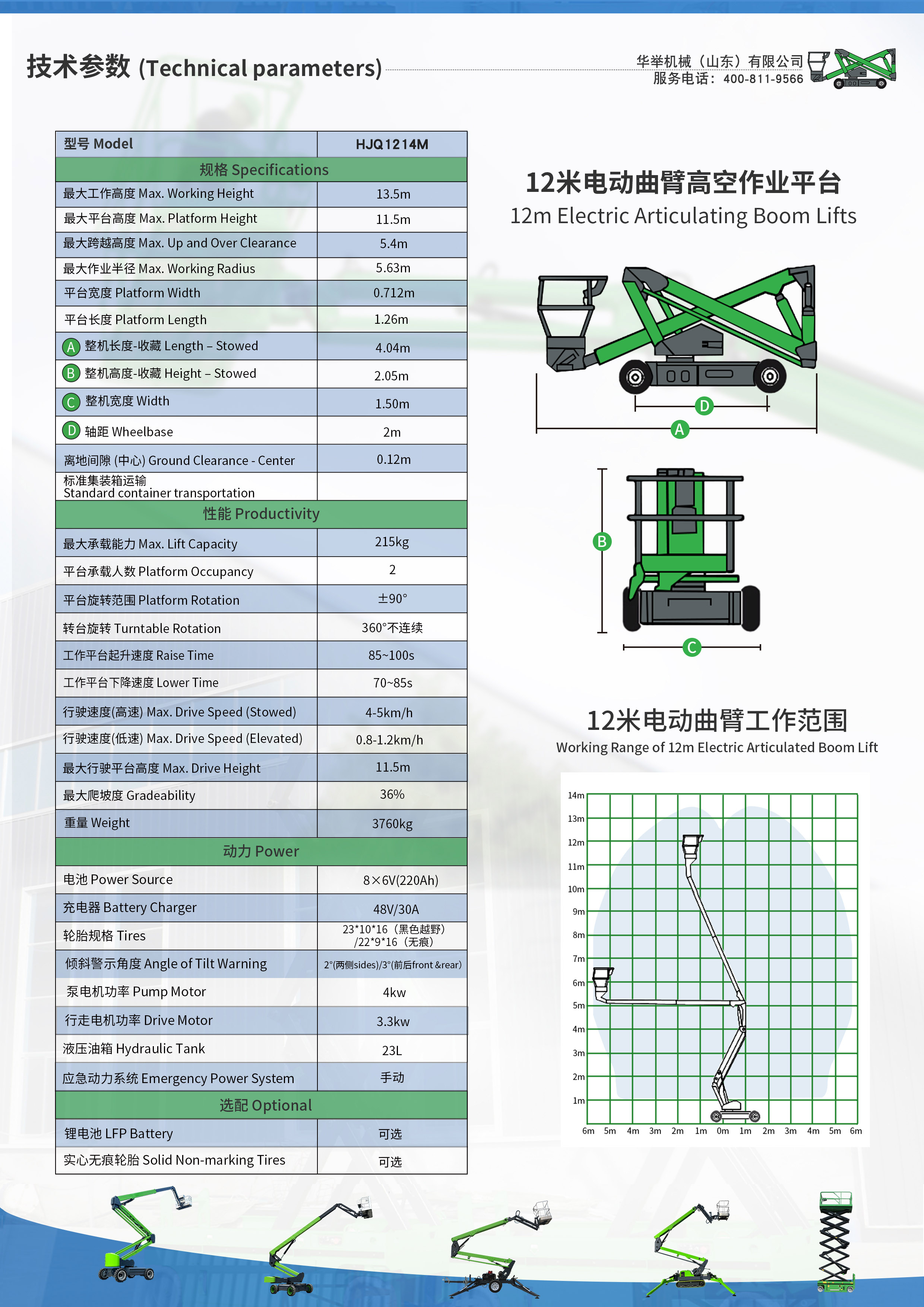 技术参数 (Technical parameters)

华举机械（山东）有限公司
服务电话：400-811-9566

| 型号 Model | HJQ1214M |
|---|---|
| 规格 Specifications | |
| 最大工作高度 Max. Working Height | 13.5m |
| 最大平台高度 Max. Platform Height | 11.5m |
| 最大跨越高度 Max. Up and Over Clearance | 5.4m |
| 最大作业半径 Max. Working Radius | 5.63m |
| 平台宽度 Platform Width | 0.712m |
| 平台长度 Platform Length | 1.26m |
| A 整机长度-收藏 Length – Stowed | 4.04m |
| B 整机高度-收藏 Height – Stowed | 2.05m |
| C 整机宽度 Width | 1.50m |
| D 轴距 Wheelbase | 2m |
| 离地间隙 (中心) Ground Clearance - Center | 0.12m |
| 标准集装箱运输 Standard container transportation | |
| 性能 Productivity | |
| 最大承载能力 Max. Lift Capacity | 215kg |
| 平台承载人数 Platform Occupancy | 2 |
| 平台旋转范围 Platform Rotation | ±90° |
| 转台旋转 Turntable Rotation | 360°不连续 |
| 工作平台起升速度 Raise Time | 85~100s |
| 工作平台下降速度 Lower Time | 70~85s |
| 行驶速度(高速) Max. Drive Speed (Stowed) | 4-5km/h |
| 行驶速度(低速) Max. Drive Speed (Elevated) | 0.8-1.2km/h |
| 最大行驶平台高度 Max. Drive Height | 11.5m |
| 最大爬坡度 Gradeability | 36% |
| 重量 Weight | 3760kg |
| 动力 Power | |
| 电池 Power Source | 8×6V(220Ah) |
| 充电器 Battery Charger | 48V/30A |
| 轮胎规格 Tires | 23*10*16（黑色越野）/22*9*16（无痕） |
| 倾斜警示角度 Angle of Tilt Warning | 2°(两侧sides)/3°(前后front &rear) |
| 泵电机功率 Pump Motor | 4kw |
| 行走电机功率 Drive Motor | 3.3kw |
| 液压油箱 Hydraulic Tank | 23L |
| 应急动力系统 Emergency Power System | 手动 |
| 选配 Optional | |
| 锂电池 LFP Battery | 可选 |
| 实心无痕轮胎 Solid Non-marking Tires | 可选 |

12米电动曲臂高空作业平台
12m Electric Articulating Boom Lifts

D
A
B
C

12米电动曲臂工作范围
Working Range of 12m Electric Articulated Boom Lift

14m 13m 12m 11m 10m 9m 8m 7m 6m 5m 4m 3m 2m 1m
6m 5m 4m 3m 2m 1m 0m 1m 2m 3m 4m 5m 6m